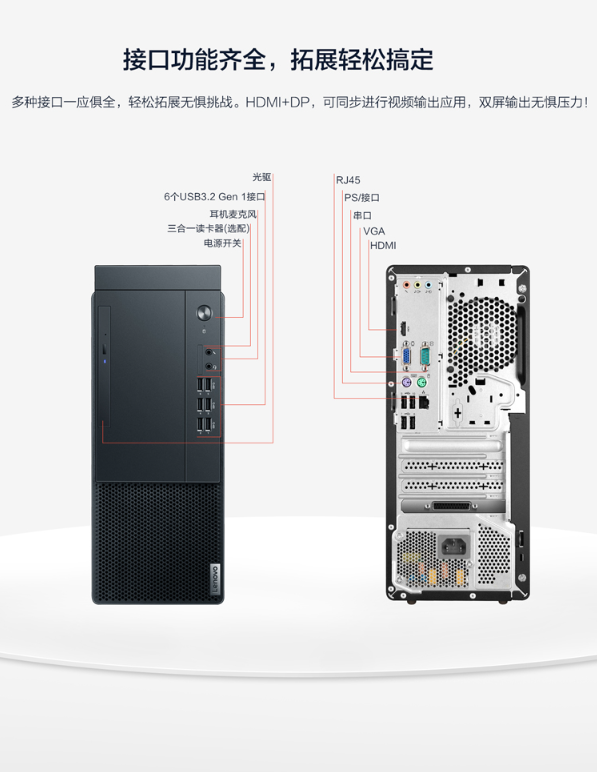 接口功能齐全，拓展轻松搞定

多种接口一应俱全，轻松拓展无惧挑战。HDMI+DP，可同步进行视频输出应用，双屏输出无惧压力！

光驱
6个USB3.2 Gen 1接口
耳机麦克风
三合一读卡器(选配)
电源开关

RJ45
PS/接口
串口
VGA
HDMI

Lenovo